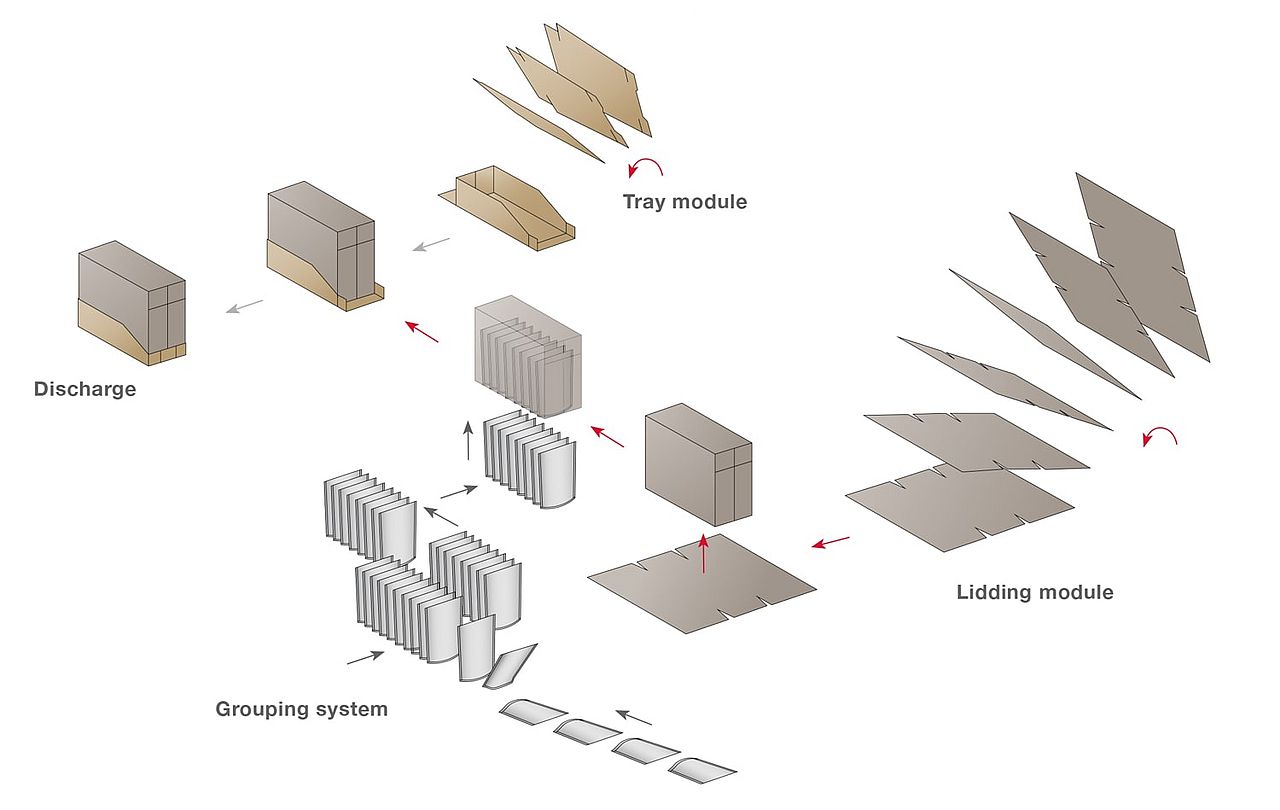 Tray module

Discharge

Lidding module

Grouping system