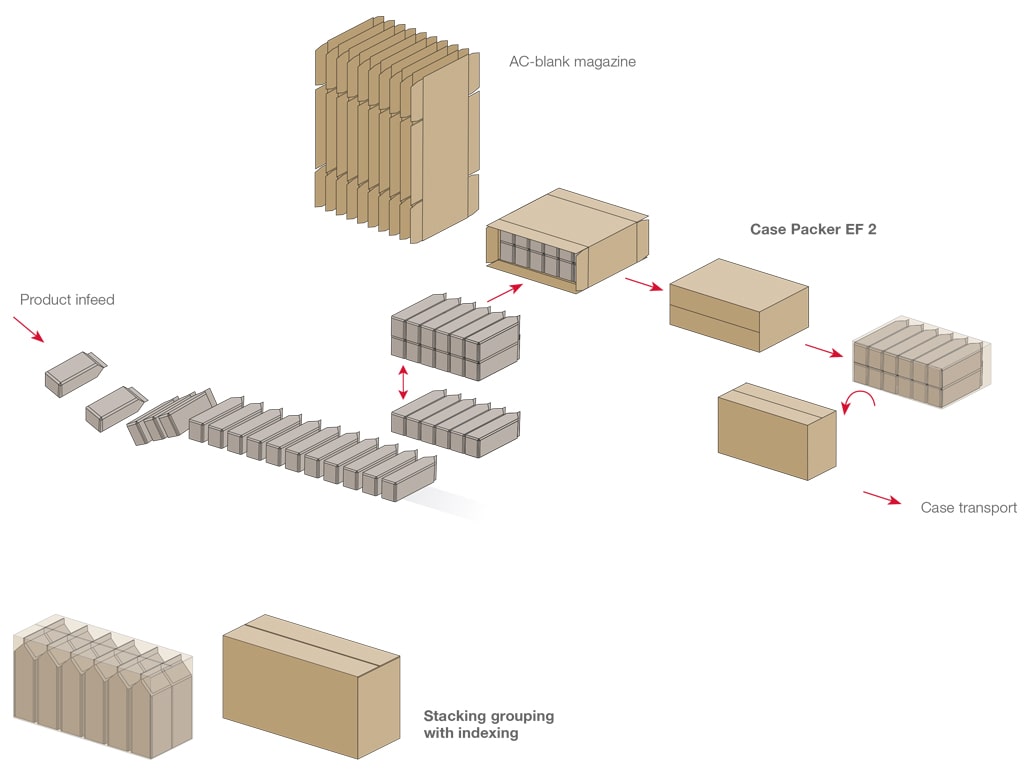 AC-blank magazine

Case Packer EF 2

Product infeed

Case transport

Stacking grouping with indexing