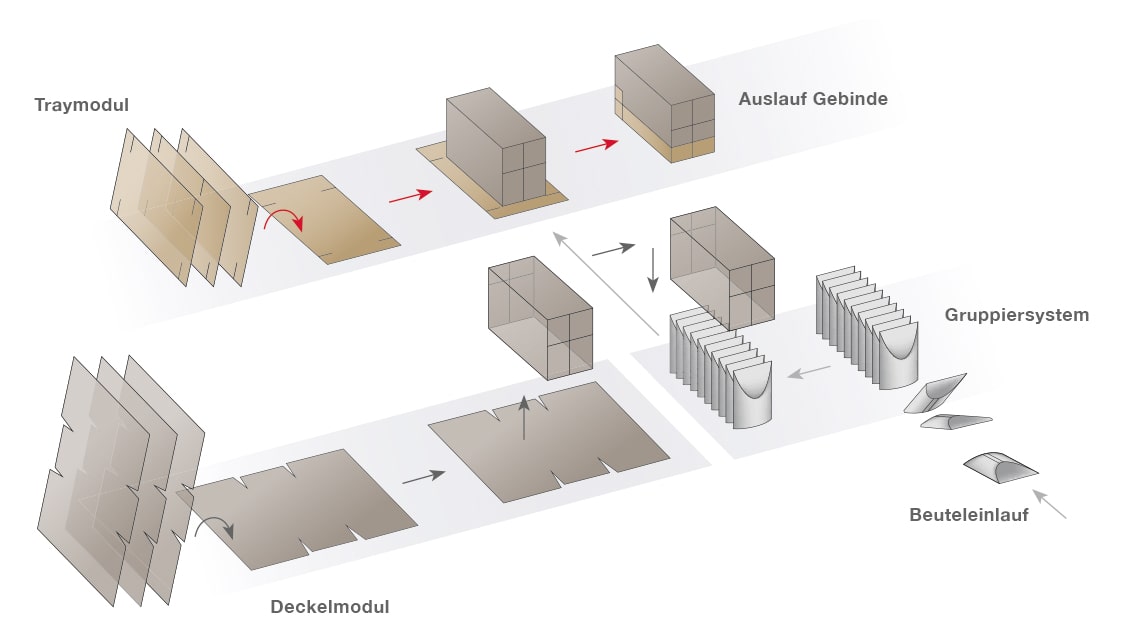 Traymodul

Auslauf Gebinde

Gruppiersystem

Beuteleinlauf

Deckelmodul