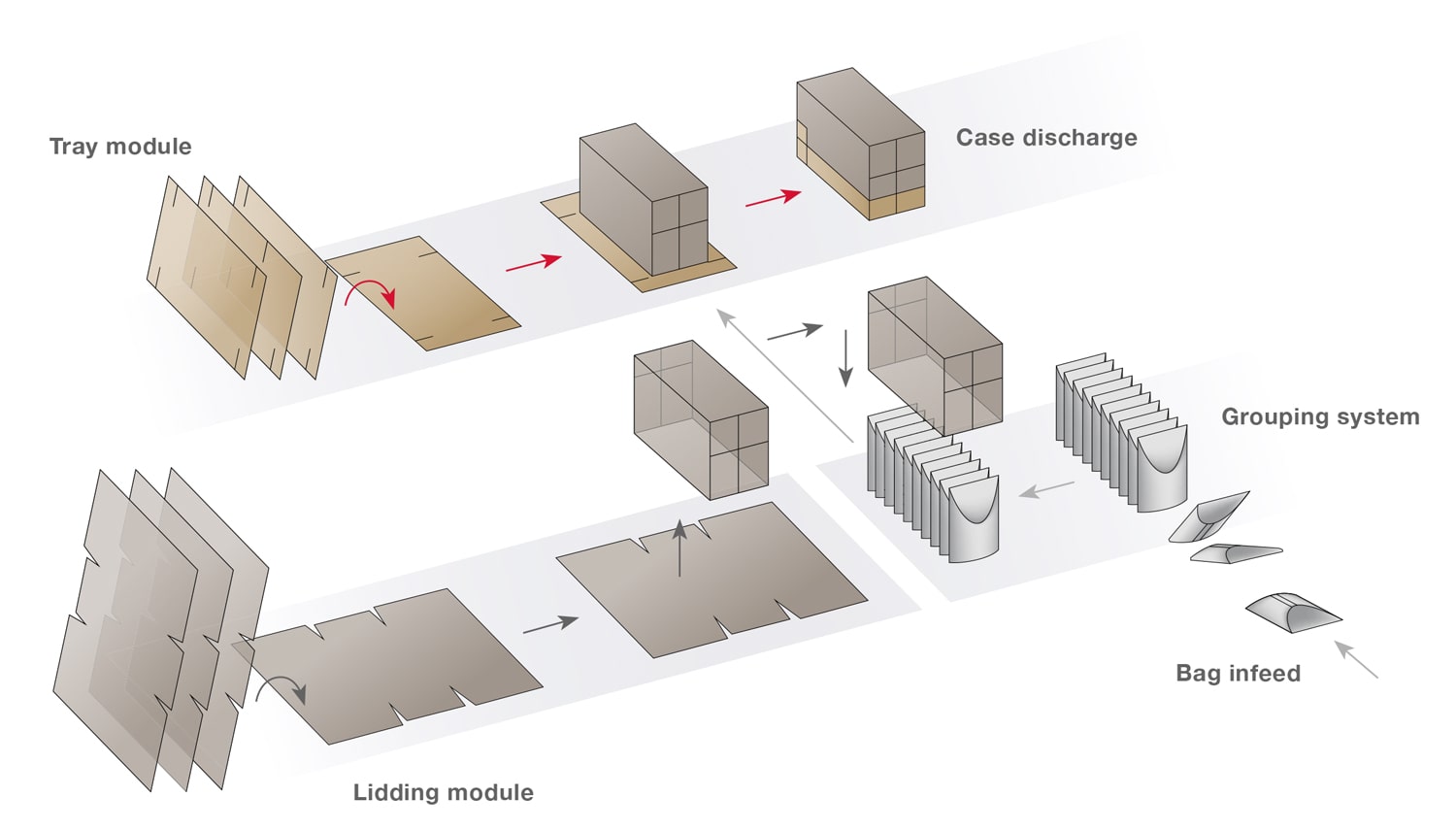 Tray module

Case discharge

Grouping system

Bag infeed

Lidding module